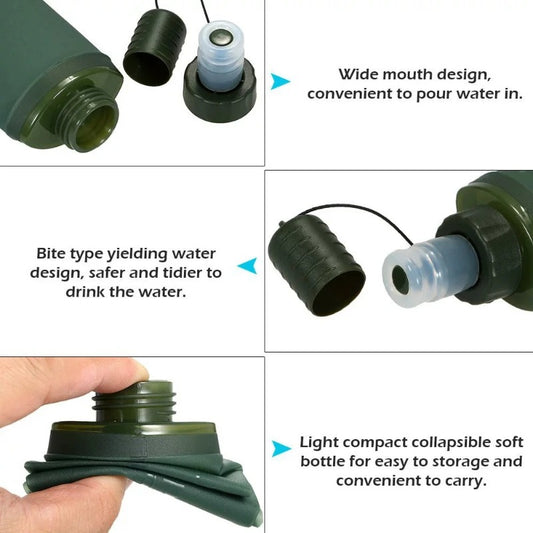 Wide mouth design, convenient to pour water in.

Bite type yielding water design, safer and tidier to drink the water.

Light compact collapsible soft bottle for easy to storage and convenient to carry.